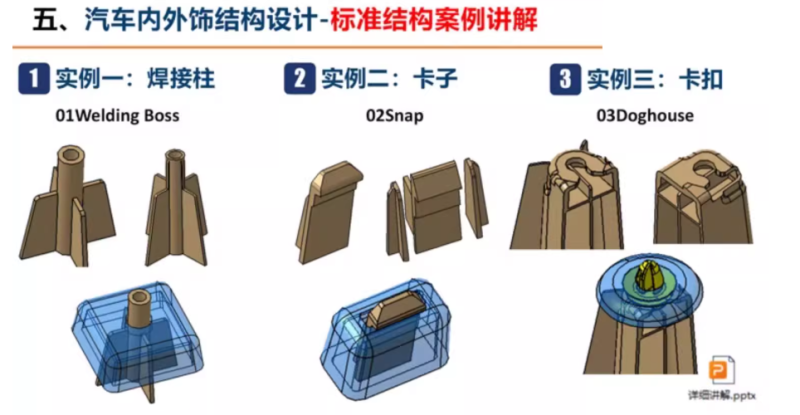 五、汽车内外饰结构设计-标准结构案例讲解

1 实例一：焊接柱

01Welding Boss

2 实例二：卡子

02Snap

3 实例三：卡扣

03Doghouse

详细讲解.pptx